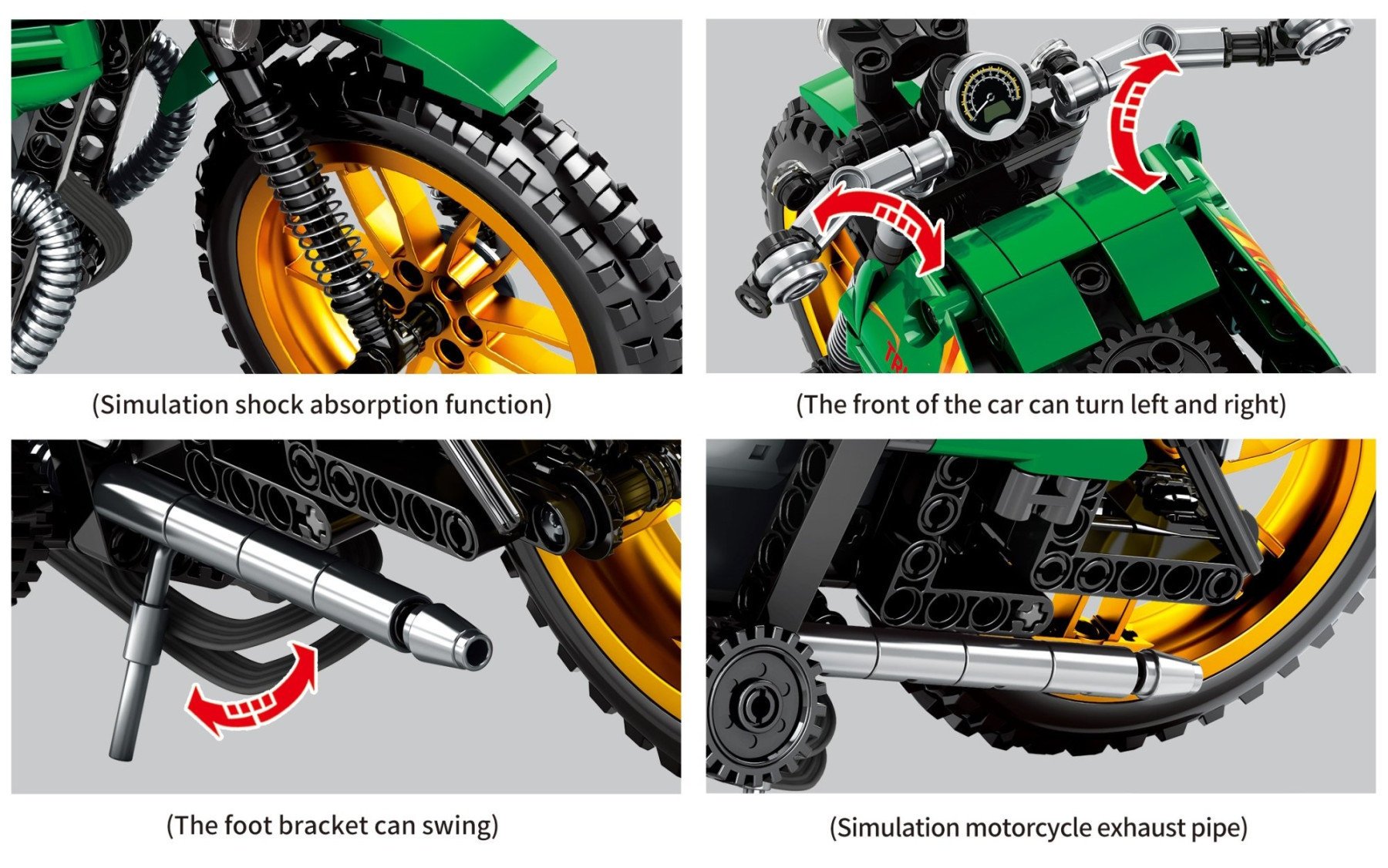 (Simulation shock absorption function)

(The front of the car can turn left and right)

(The foot bracket can swing)

(Simulation motorcycle exhaust pipe)