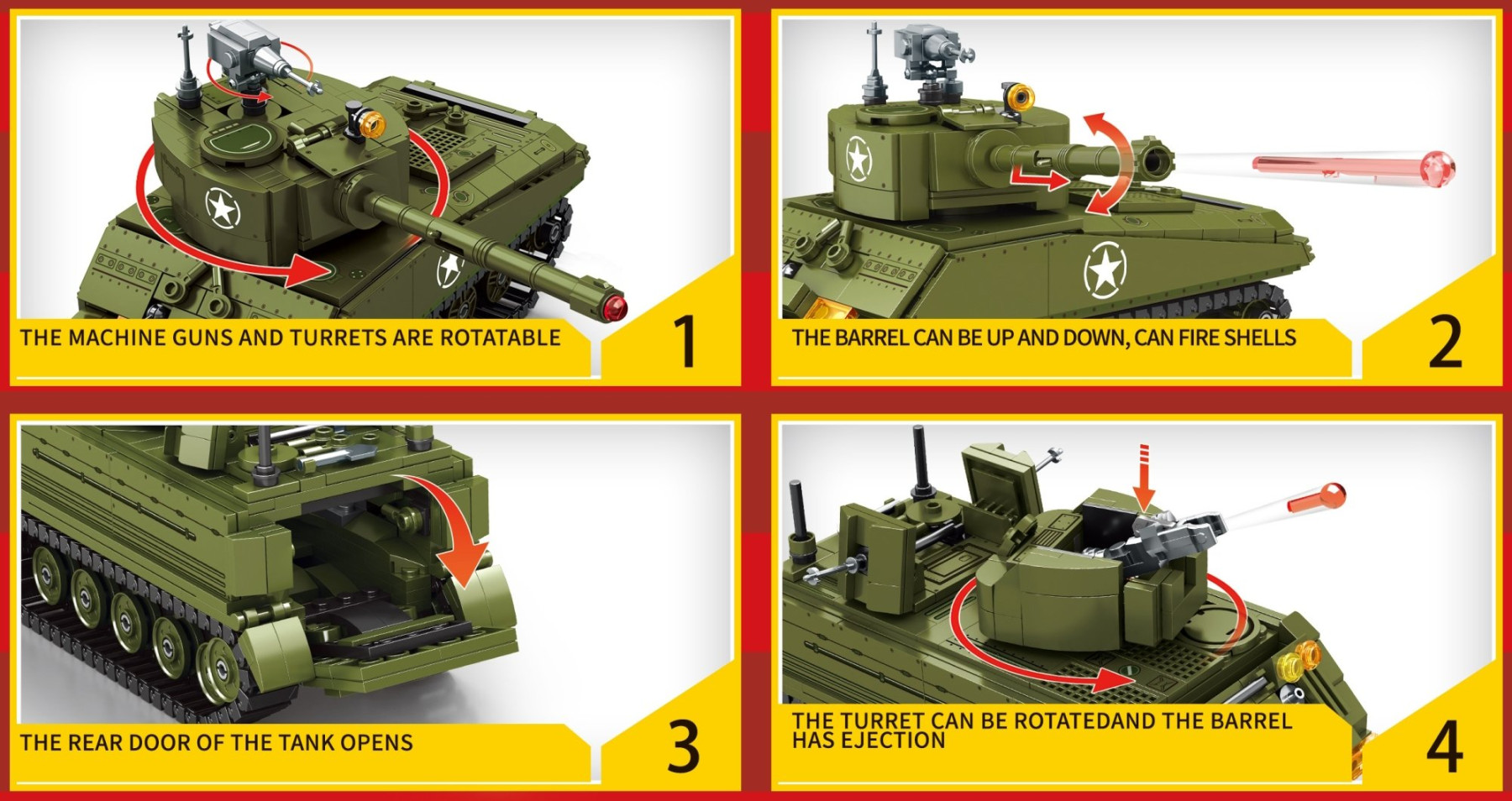 THE MACHINE GUNS AND TURRETS ARE ROTATABLE

1

THE BARREL CAN BE UP AND DOWN, CAN FIRE SHELLS

2

THE REAR DOOR OF THE TANK OPENS

3

THE TURRET CAN BE ROTATEDAND THE BARREL HAS EJECTION

4