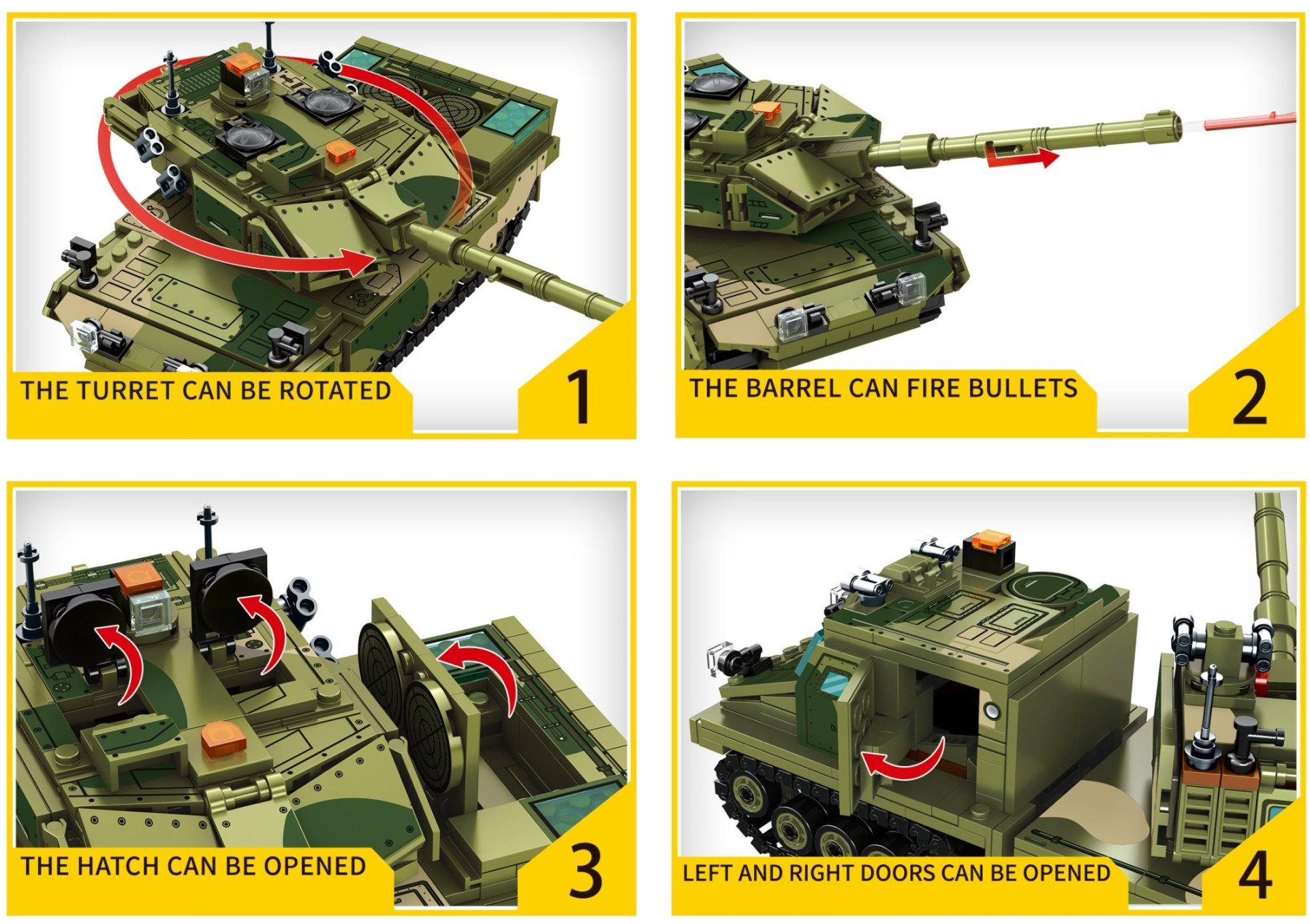 THE TURRET CAN BE ROTATED

1

THE BARREL CAN FIRE BULLETS

2

THE HATCH CAN BE OPENED

3

LEFT AND RIGHT DOORS CAN BE OPENED

4